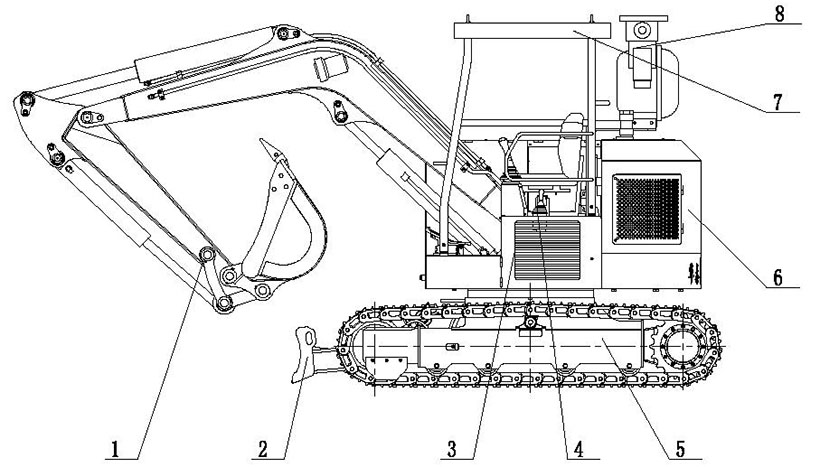 8
7
6
1
2
3
4
5